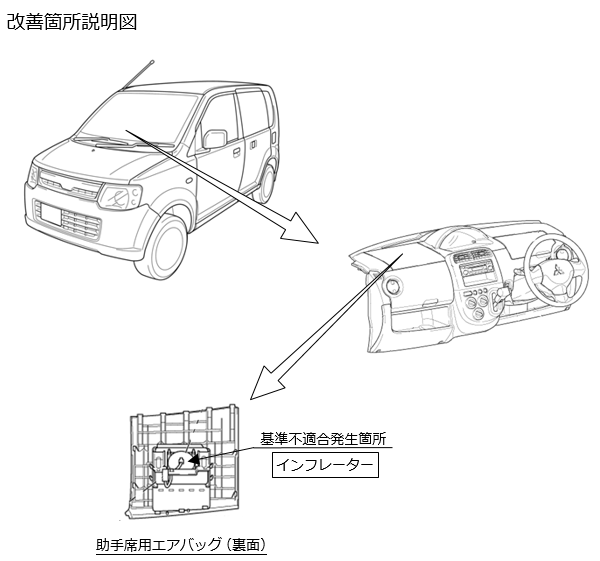 改善箇所説明図

基準不適合発生箇所

インフレーター

助手席用エアバッグ（裏面）